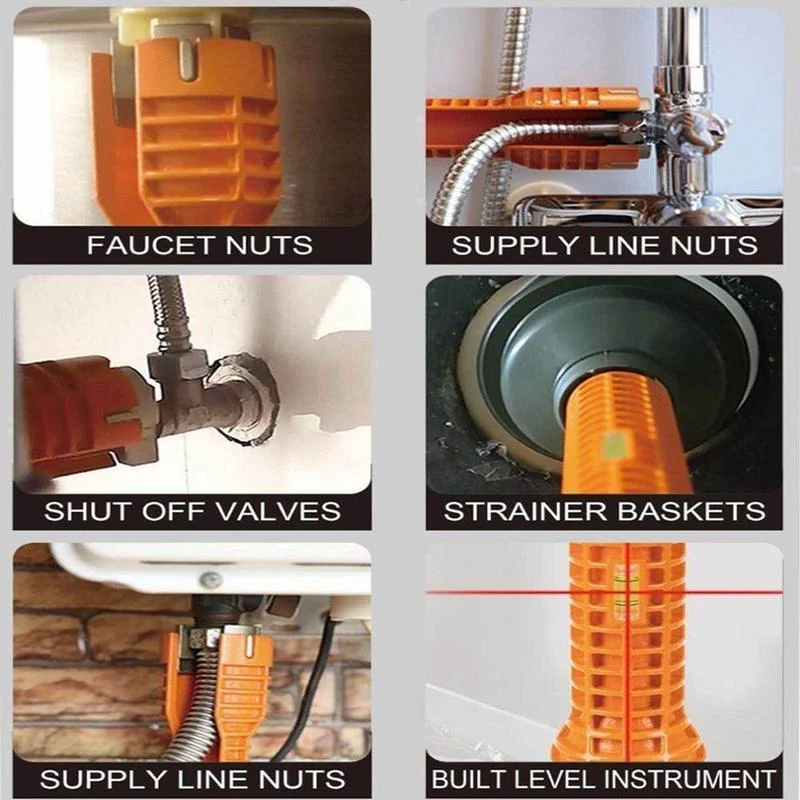 FAUCET NUTS

SUPPLY LINE NUTS

SHUT OFF VALVES

STRAINER BASKETS

SUPPLY LINE NUTS

BUILT LEVEL INSTRUMENT