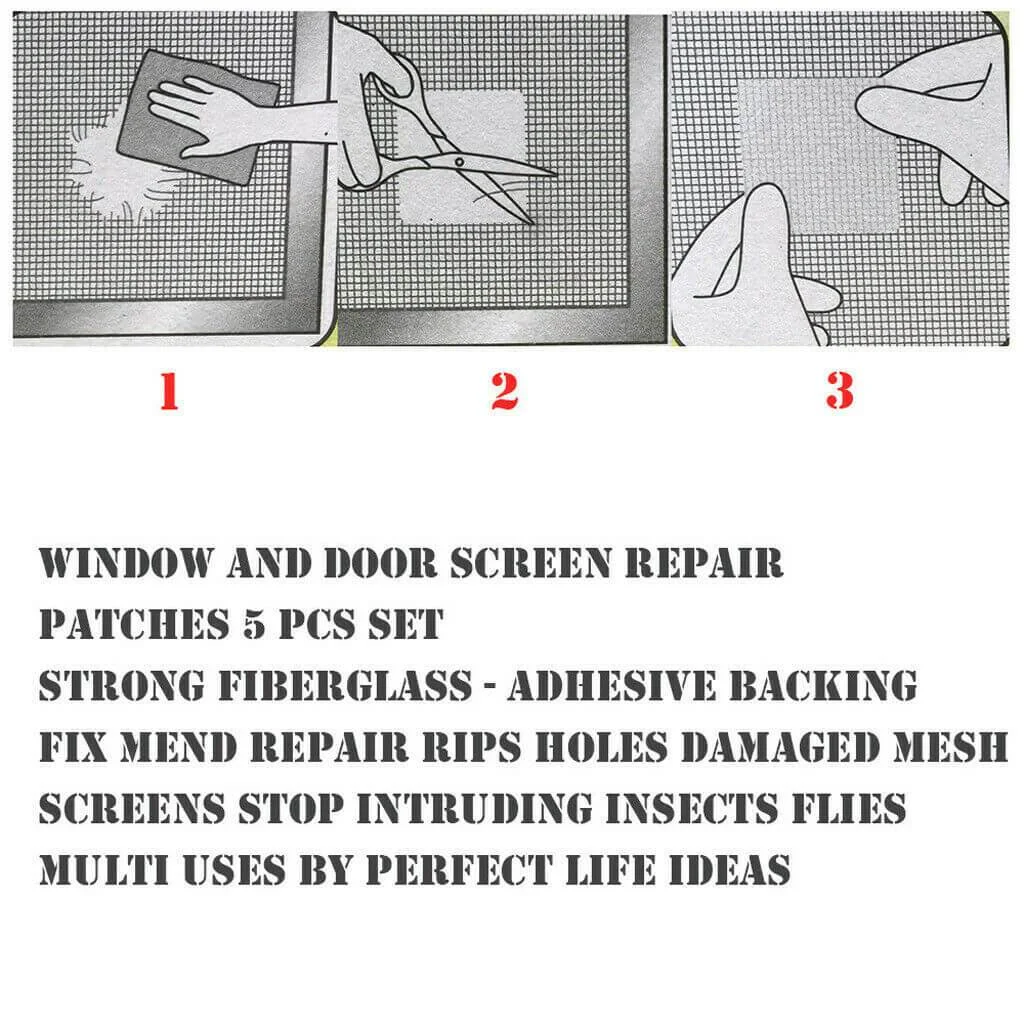 1

2

3

WINDOW AND DOOR SCREEN REPAIR
PATCHES 5 PCS SET
STRONG FIBERGLASS - ADHESIVE BACKING
FIX MEND REPAIR RIPS HOLES DAMAGED MESH
SCREENS STOP INTRUDING INSECTS FLIES
MULTI USES BY PERFECT LIFE IDEAS