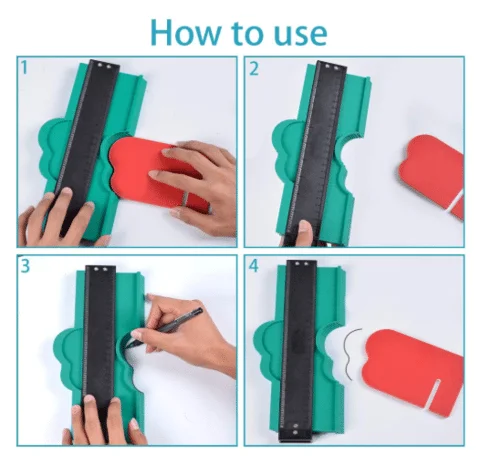 How to use

1

2

3

4