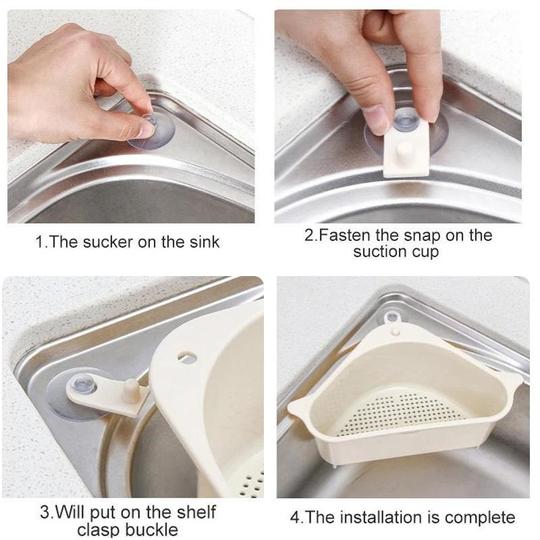 1.The sucker on the sink

2.Fasten the snap on the suction cup

3.Will put on the shelf clasp buckle

4.The installation is complete