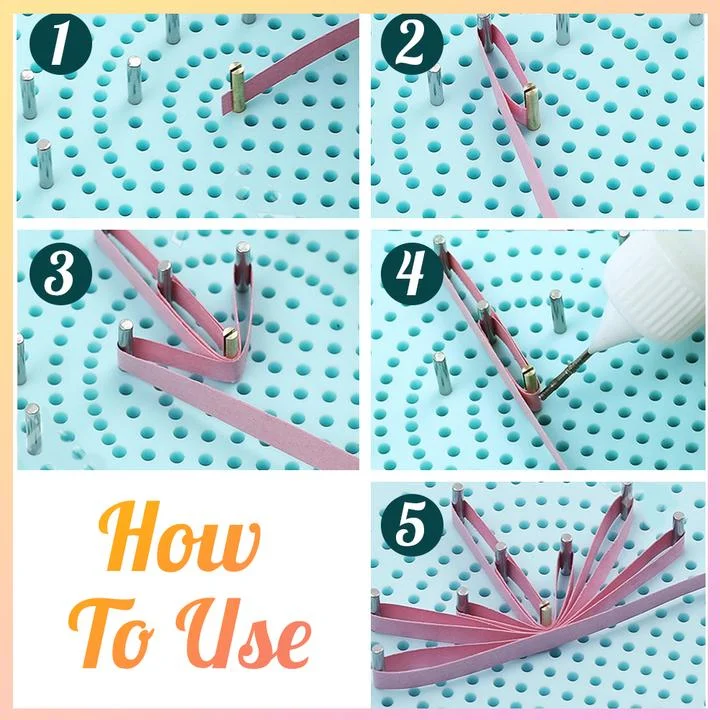 1

2

3

4

How To Use

5