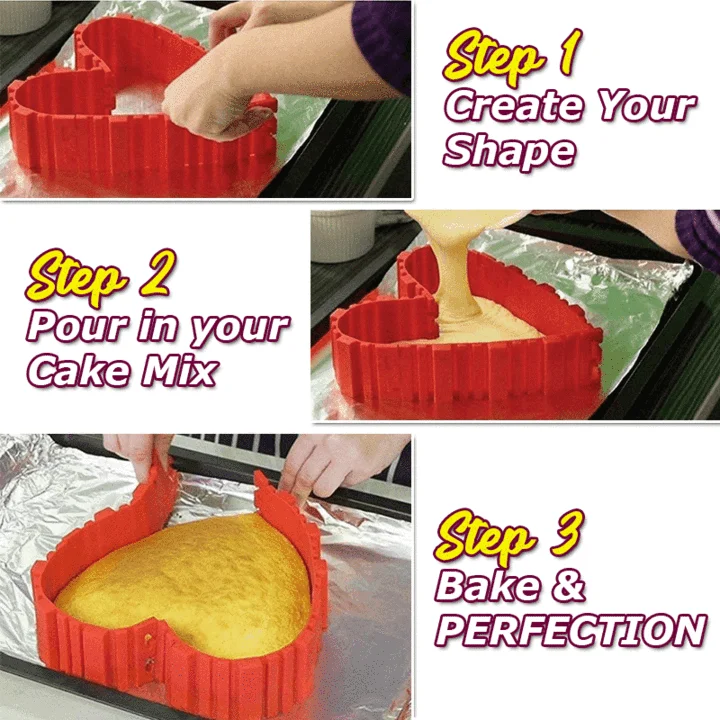 Step 1
Create Your Shape

Step 2
Pour in your Cake Mix

Step 3
Bake & PERFECTION