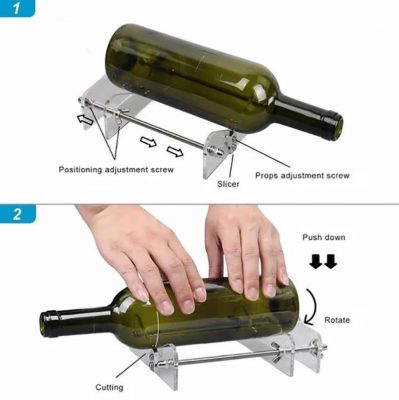 1

Positioning adjustment screw

Slicer

Props adjustment screw

2

Push down

Rotate

Cutting