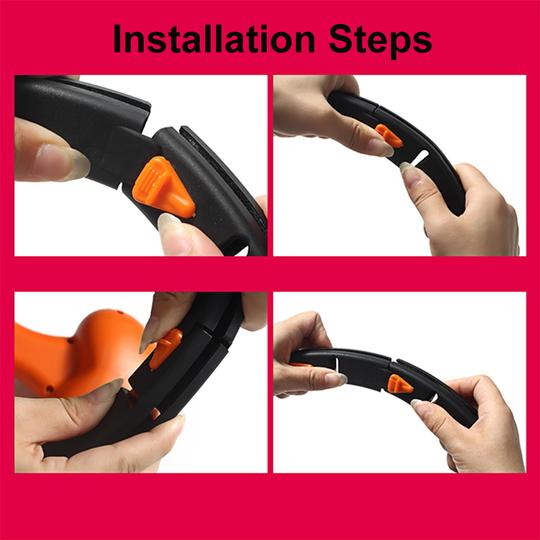 Installation Steps