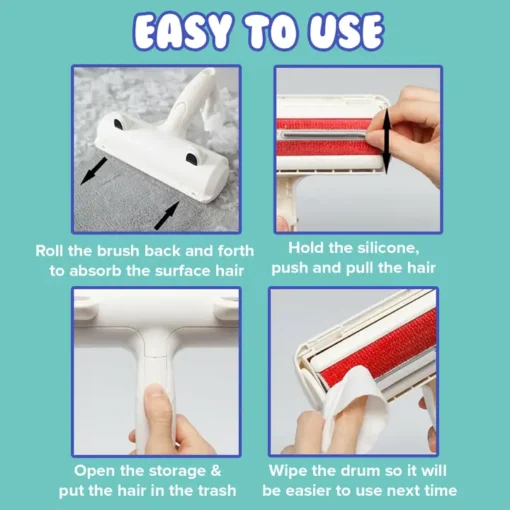 EASY TO USE

Roll the brush back and forth to absorb the surface hair

Hold the silicone, push and pull the hair

Open the storage & put the hair in the trash

Wipe the drum so it will be easier to use next time