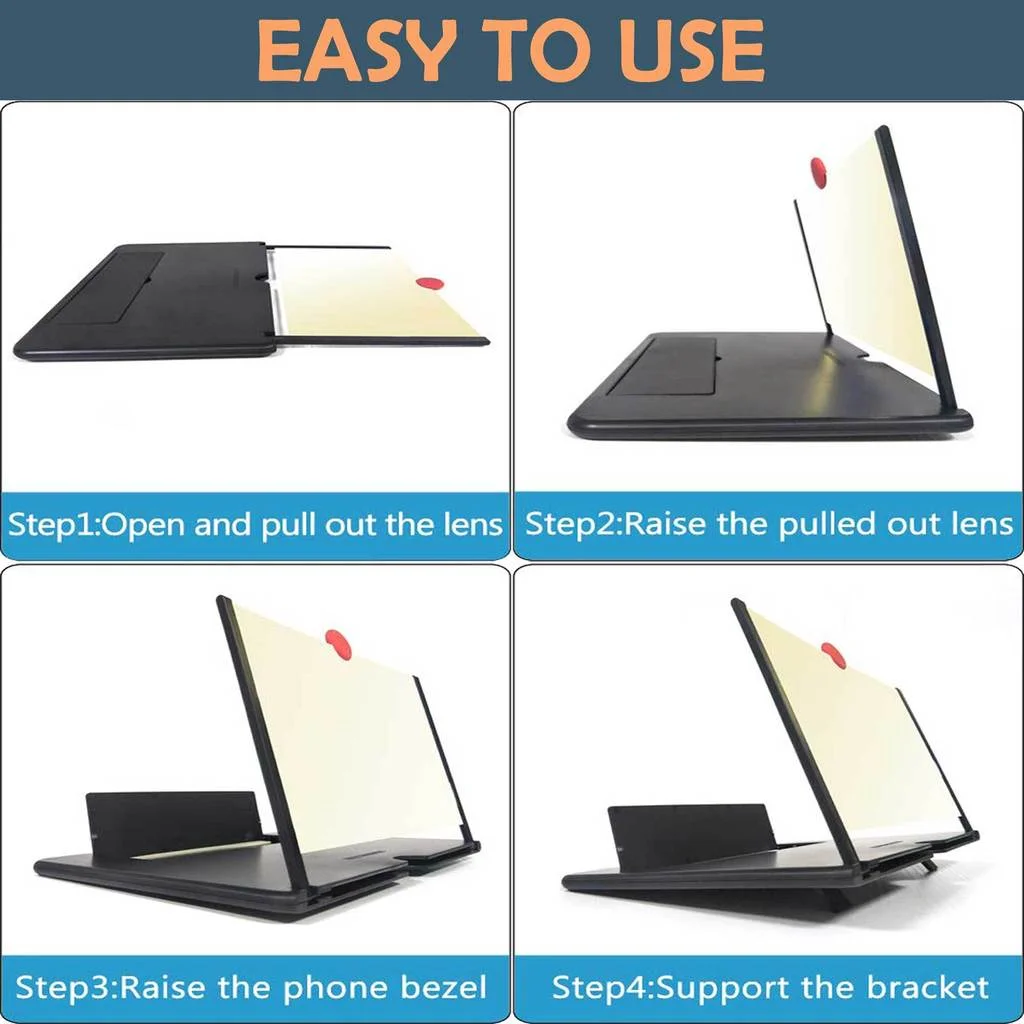 EASY TO USE

Step1:Open and pull out the lens

Step2:Raise the pulled out lens

Step3:Raise the phone bezel

Step4:Support the bracket