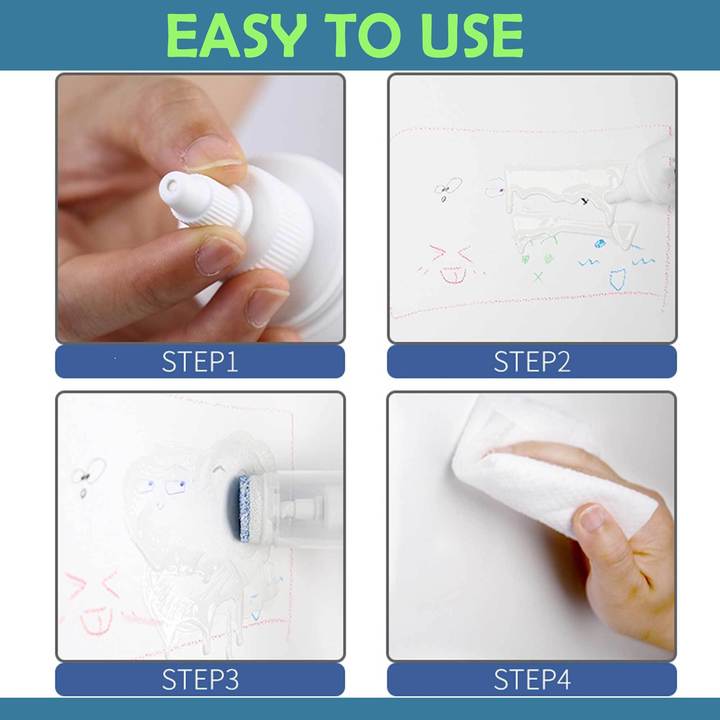 EASY TO USE

STEP1

STEP2

STEP3

STEP4