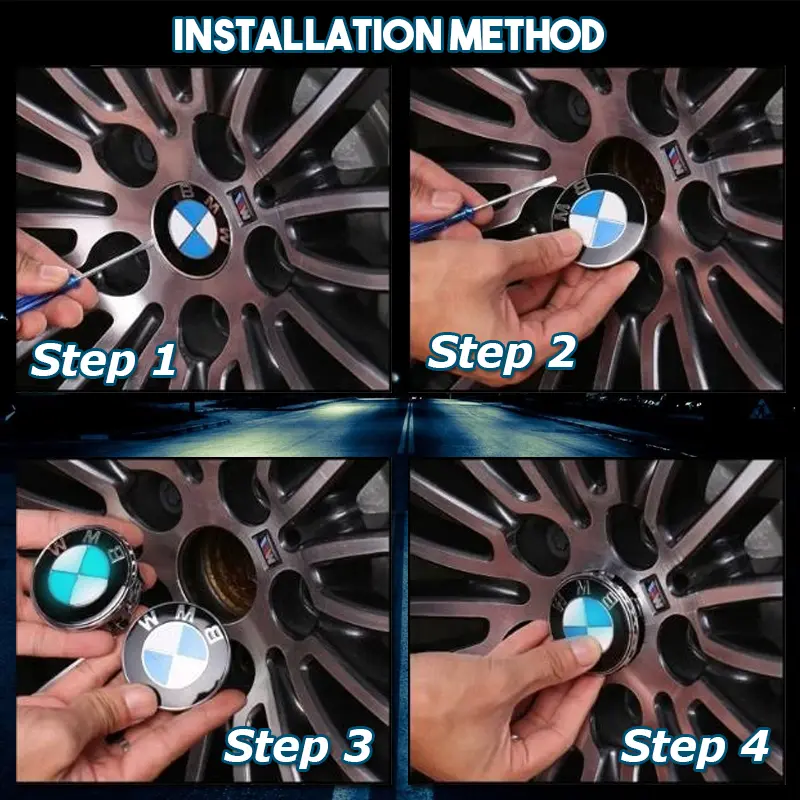 INSTALLATION METHOD

BMW

Step 1

Step 2

BMW

BMW

Step 3

BMW

Step 4