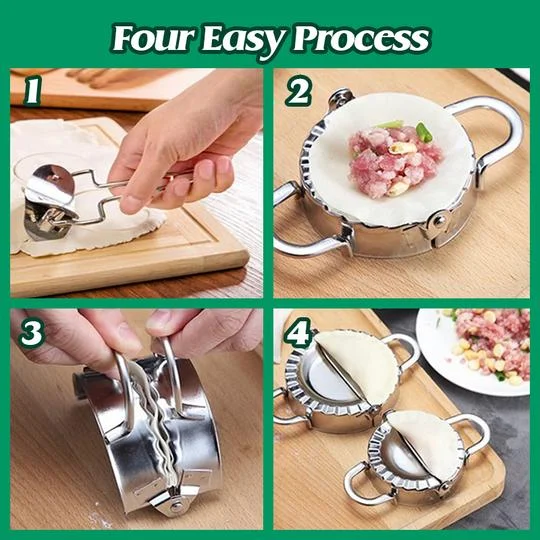 Four Easy Process

1

2

3

4