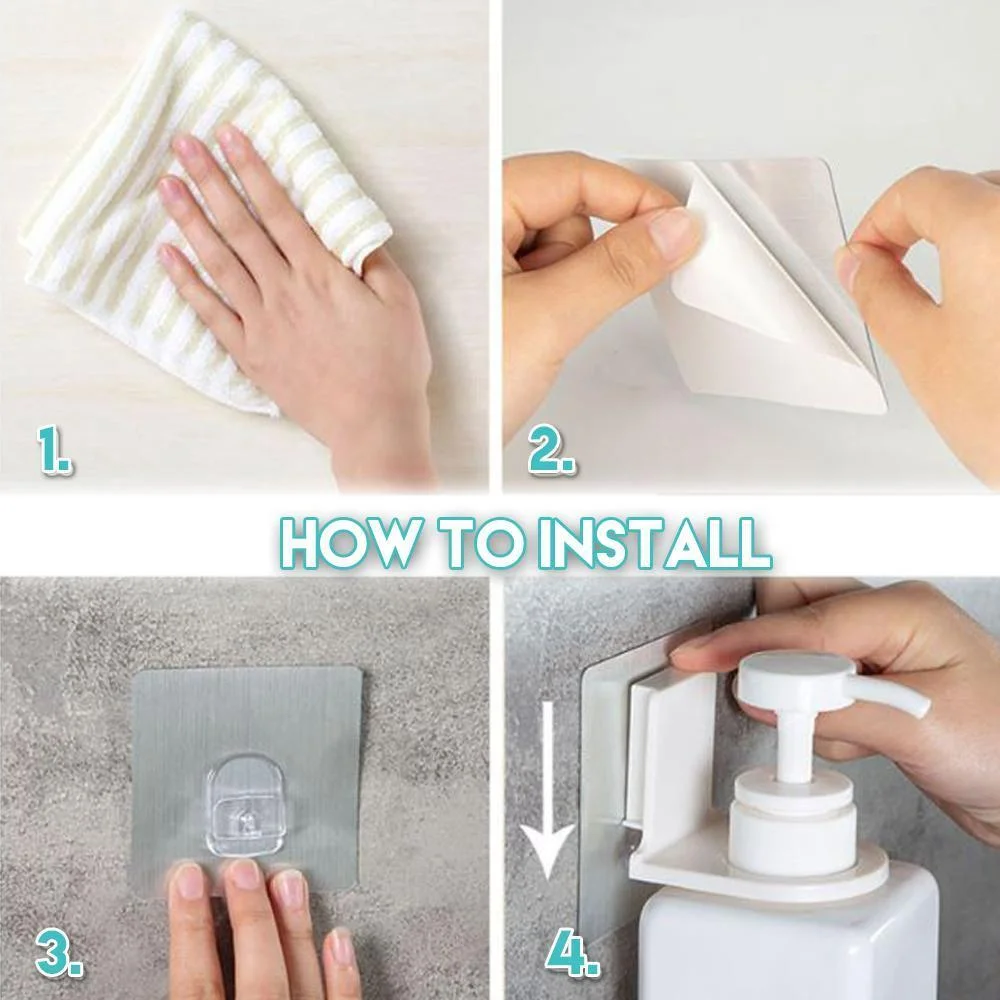 1.

2.

HOW TO INSTALL

3.

4.