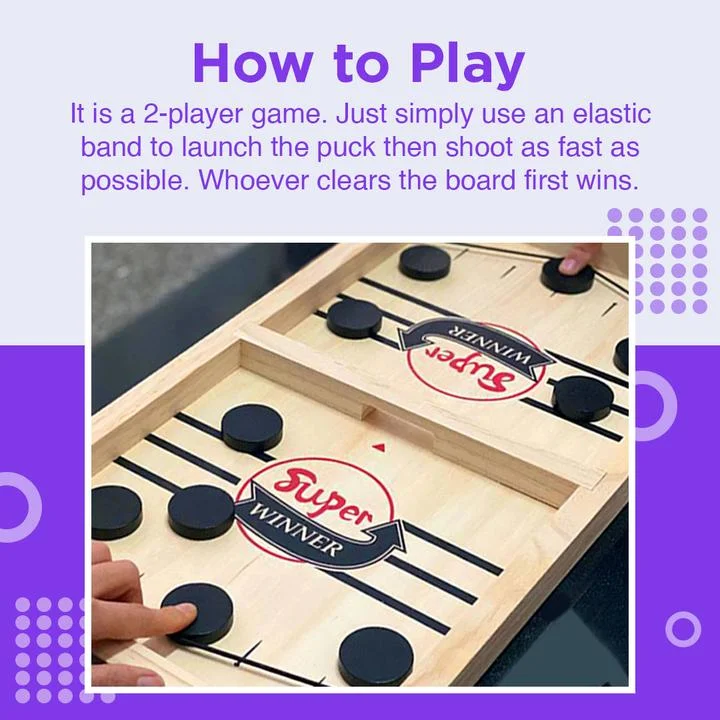 How to Play

It is a 2-player game. Just simply use an elastic band to launch the puck then shoot as fast as possible. Whoever clears the board first wins.

Super WINNER

Super WINNER