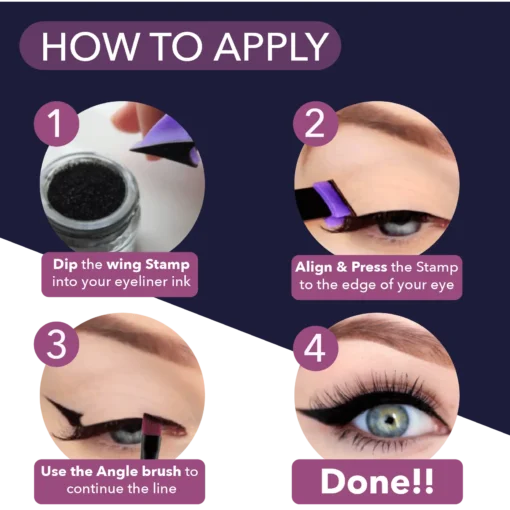 HOW TO APPLY

1

Dip the wing Stamp into your eyeliner ink

2

Align & Press the Stamp to the edge of your eye

3

Use the Angle brush to continue the line

4

Done!!