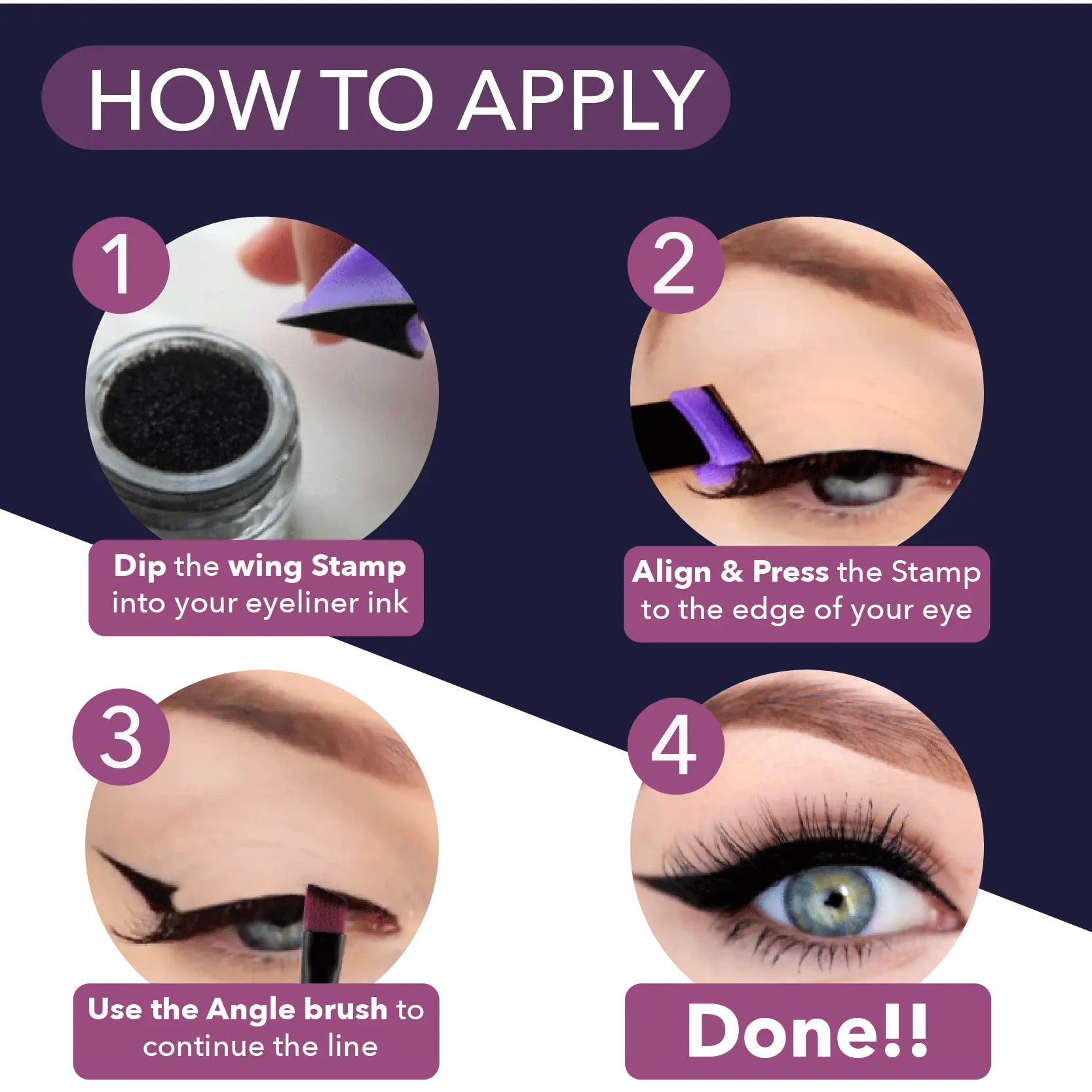 HOW TO APPLY

1

Dip the wing Stamp into your eyeliner ink

2

Align & Press the Stamp to the edge of your eye

3

Use the Angle brush to continue the line

4

Done!!