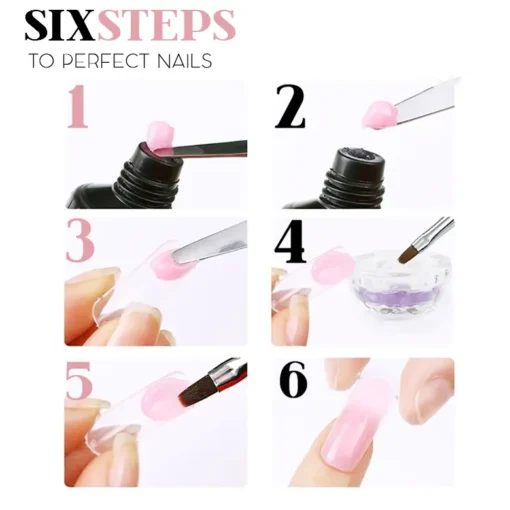 SIXSTEPS
TO PERFECT NAILS

1

2

3

4

5

6