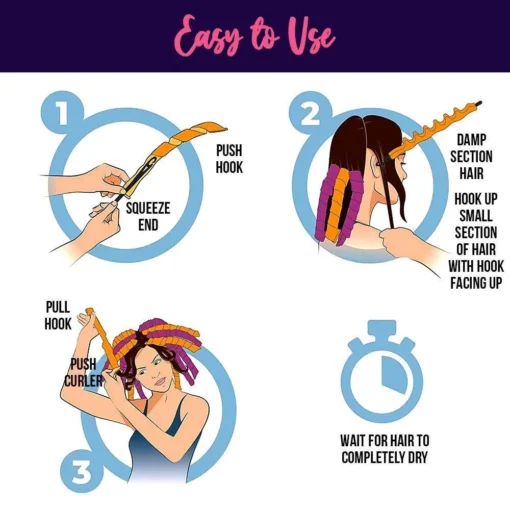 Easy to Use

1

PUSH HOOK

SQUEEZE END

2

DAMP SECTION HAIR

HOOK UP SMALL SECTION OF HAIR WITH HOOK FACING UP

PULL HOOK

PUSH CURLER

3

WAIT FOR HAIR TO COMPLETELY DRY