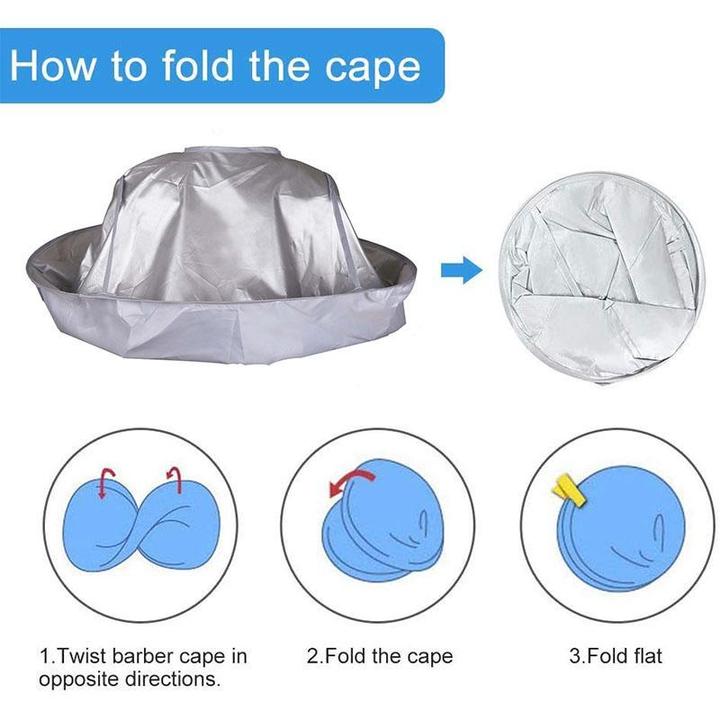 How to fold the cape

1.Twist barber cape in opposite directions.

2.Fold the cape

3.Fold flat