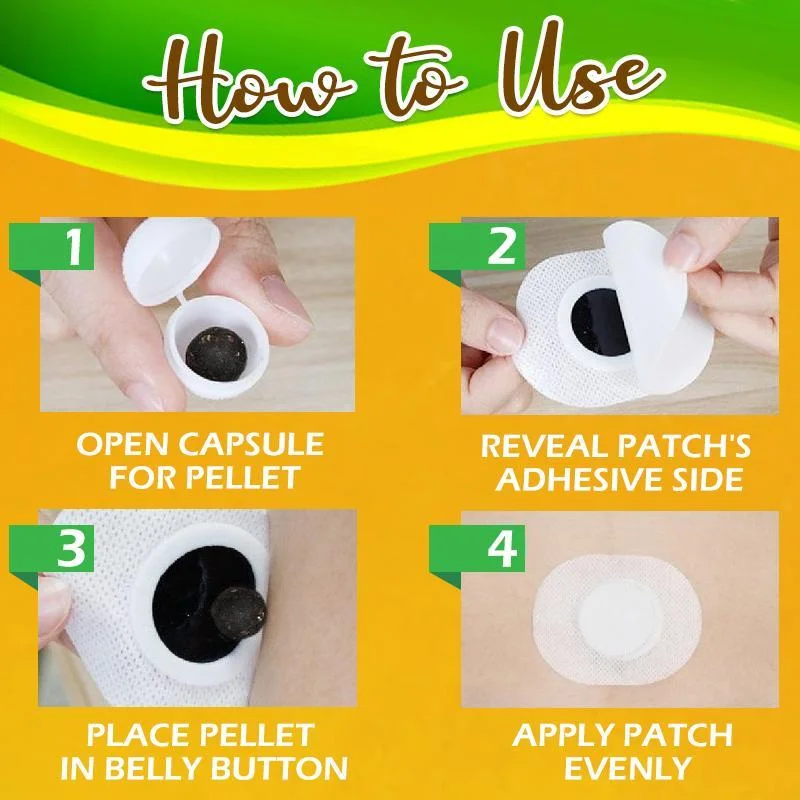 How to Use

1

OPEN CAPSULE FOR PELLET

2

REVEAL PATCH'S ADHESIVE SIDE

3

PLACE PELLET IN BELLY BUTTON

4

APPLY PATCH EVENLY