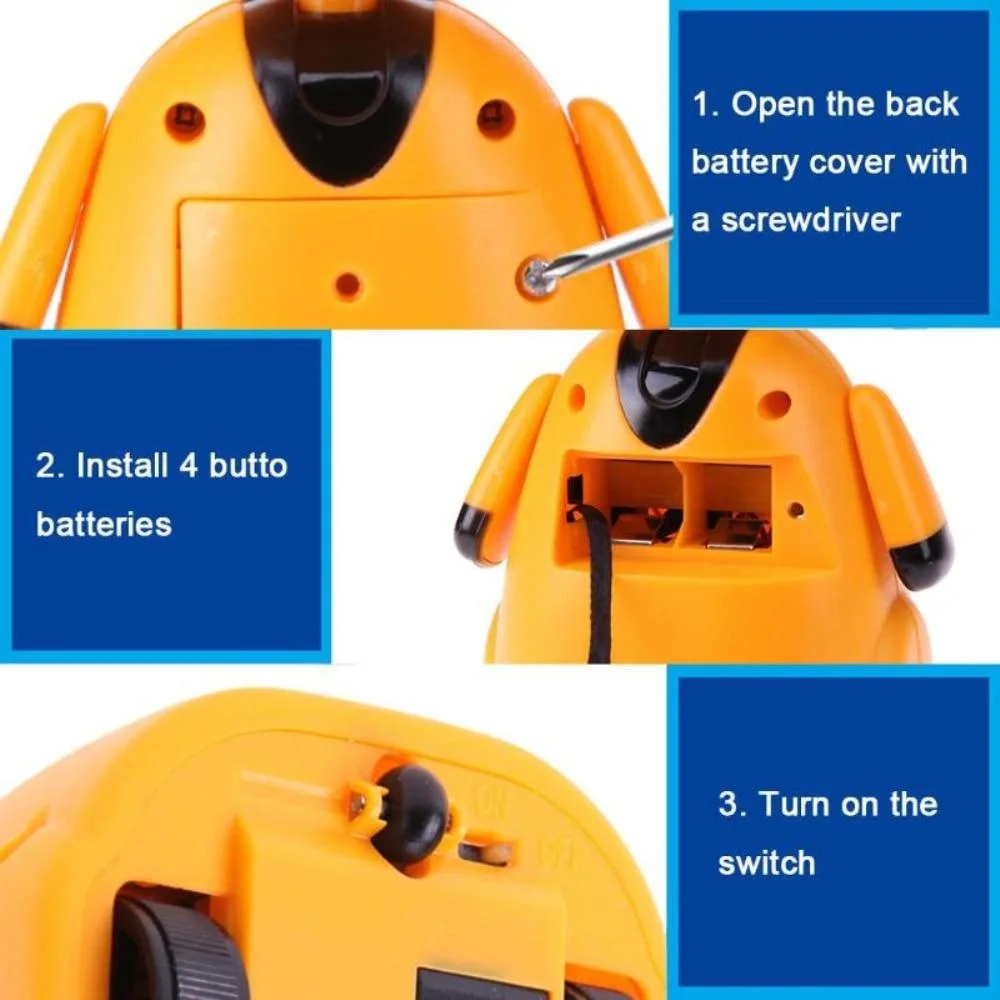 1. Open the back battery cover with a screwdriver

2. Install 4 butto batteries

ON

OFF

3. Turn on the switch