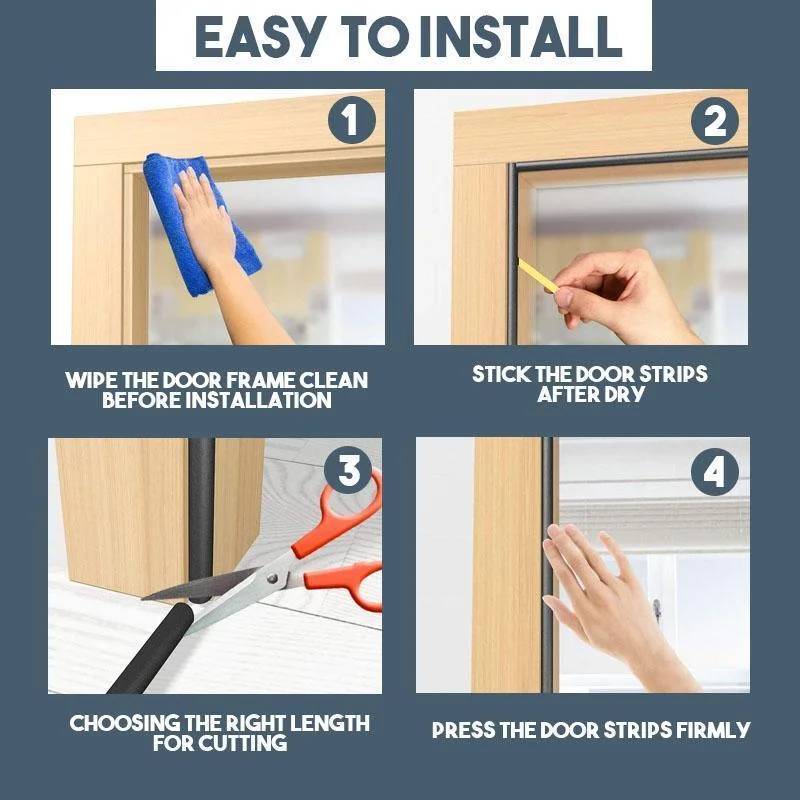 EASY TO INSTALL

1

WIPE THE DOOR FRAME CLEAN BEFORE INSTALLATION

2

STICK THE DOOR STRIPS AFTER DRY

3

CHOOSING THE RIGHT LENGTH FOR CUTTING

4

PRESS THE DOOR STRIPS FIRMLY