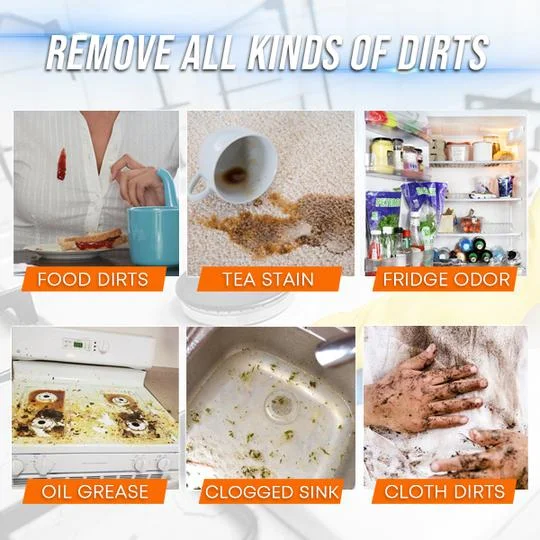 REMOVE ALL KINDS OF DIRTS

FOOD DIRTS

TEA STAIN

FRIDGE ODOR

OIL GREASE

CLOGGED SINK

CLOTH DIRTS