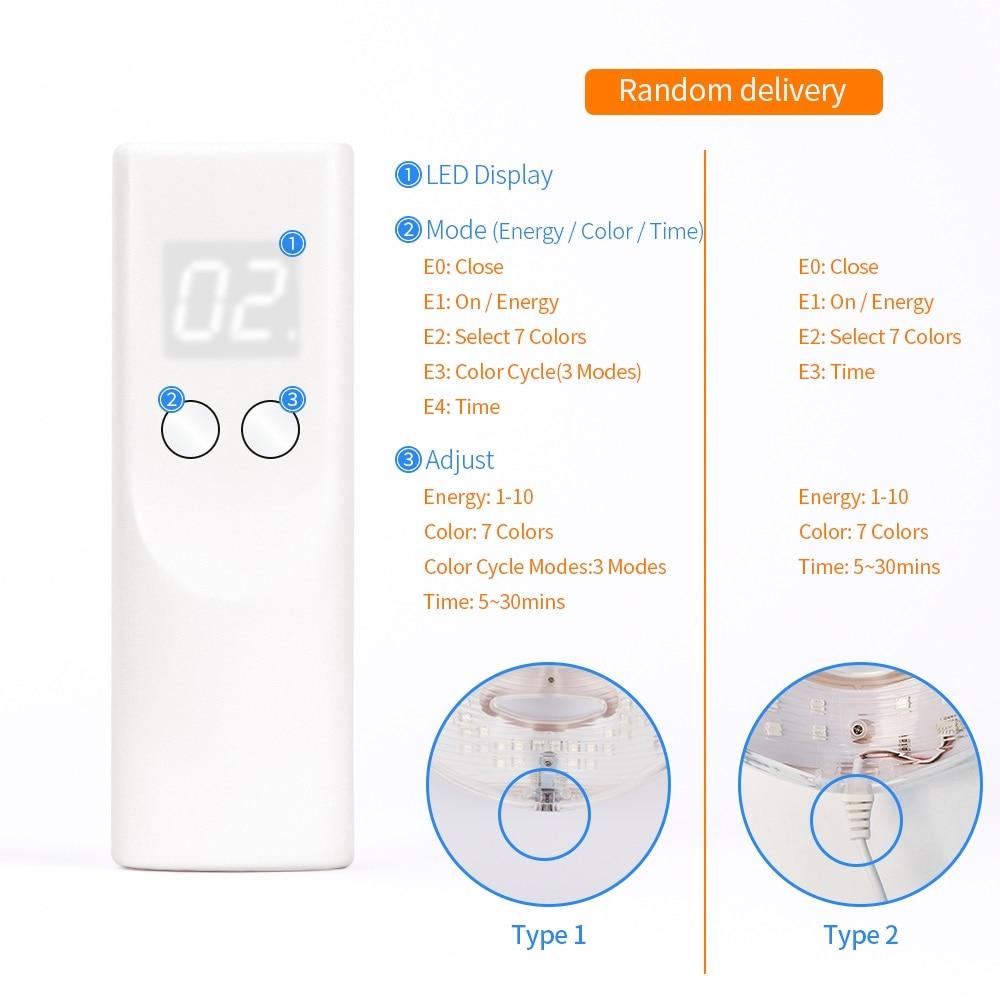 Random delivery

02.

1 2 3

1 LED Display

2 Mode (Energy / Color / Time)

E0: Close
E1: On / Energy
E2: Select 7 Colors
E3: Color Cycle(3 Modes)
E4: Time

3 Adjust

Energy: 1-10
Color: 7 Colors
Color Cycle Modes:3 Modes
Time: 5~30mins

Type 1

E0: Close
E1: On / Energy
E2: Select 7 Colors
E3: Time

Energy: 1-10
Color: 7 Colors
Time: 5~30mins

Type 2