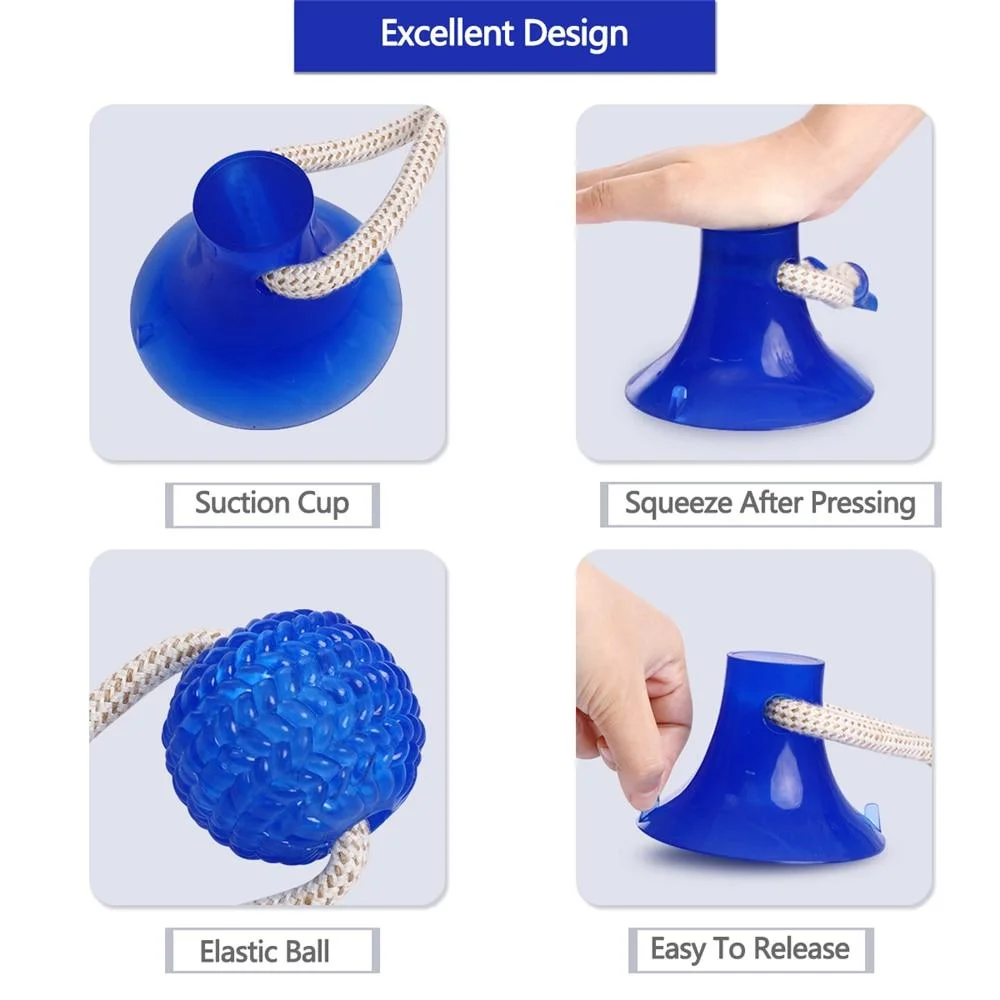 Excellent Design

Suction Cup

Squeeze After Pressing

Elastic Ball

Easy To Release