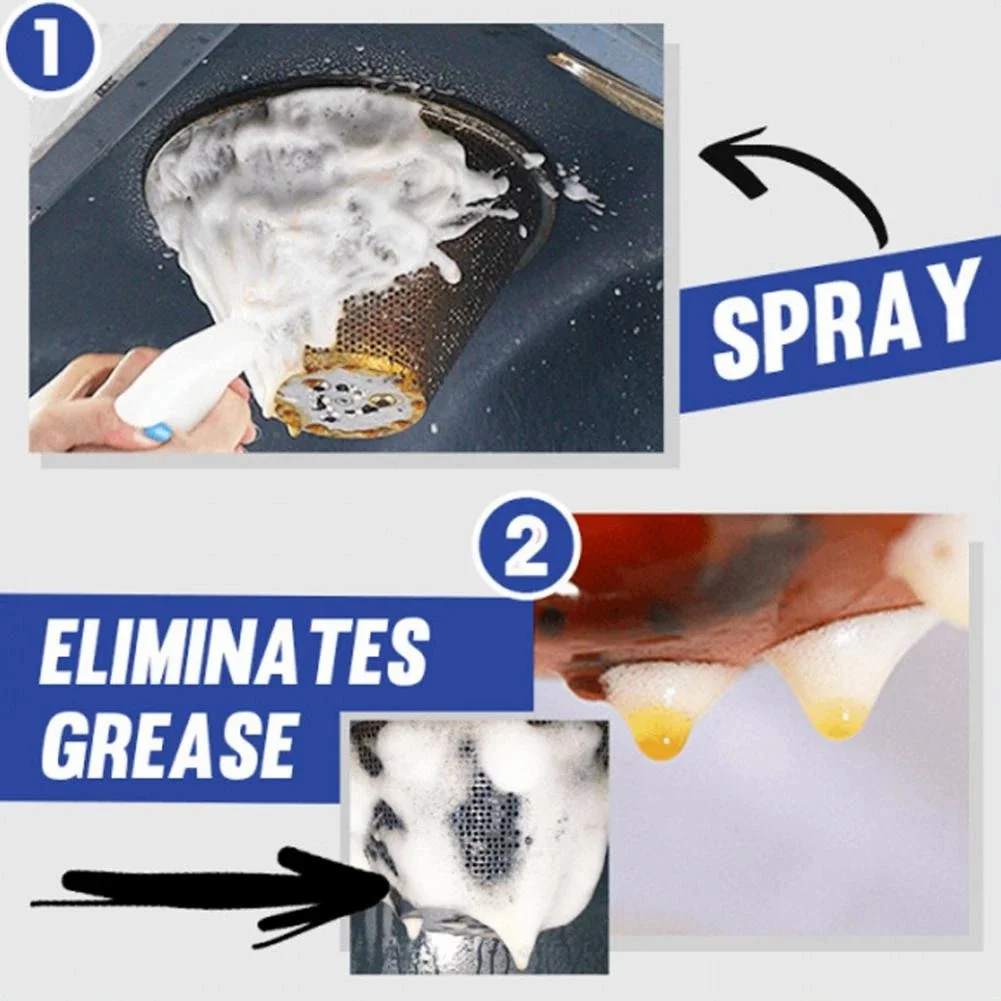 1

SPRAY

2

ELIMINATES GREASE