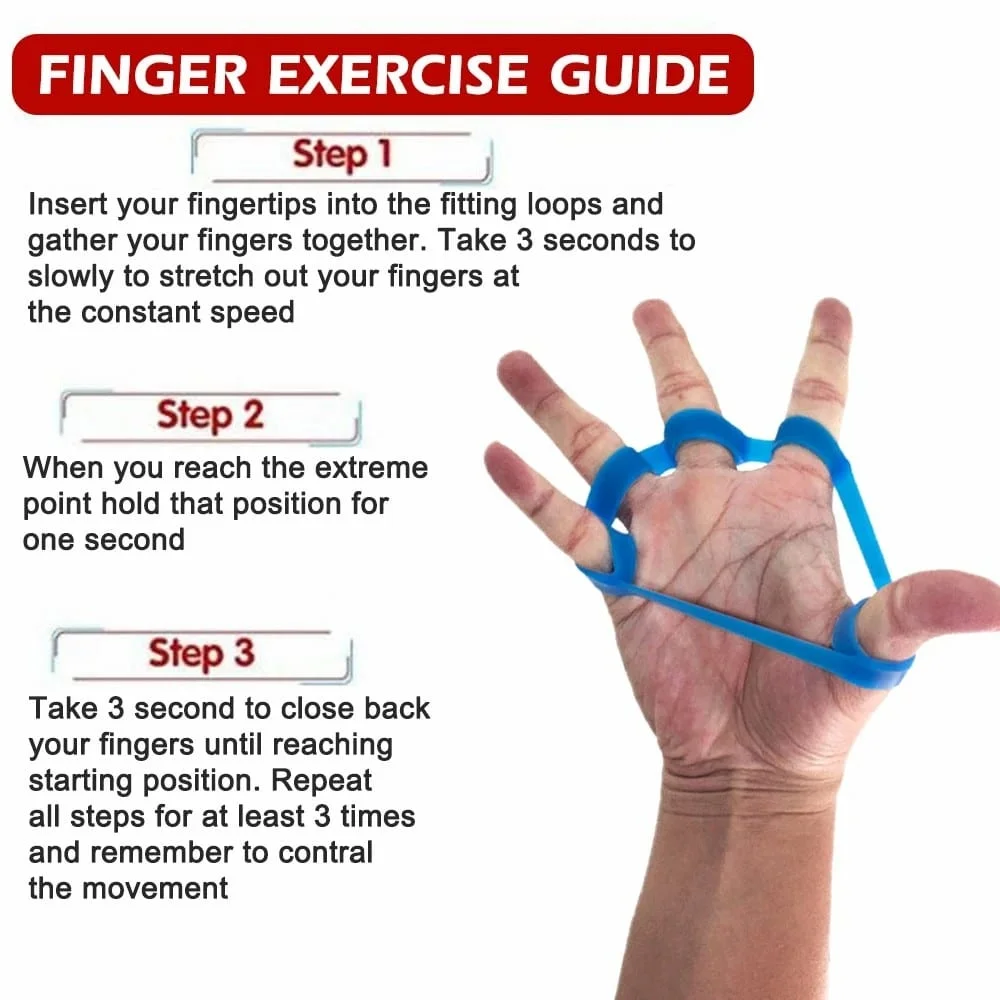 FINGER EXERCISE GUIDE

Step 1

Insert your fingertips into the fitting loops and gather your fingers together. Take 3 seconds to slowly to stretch out your fingers at the constant speed

Step 2

When you reach the extreme point hold that position for one second

Step 3

Take 3 second to close back your fingers until reaching starting position. Repeat all steps for at least 3 times and remember to contral the movement