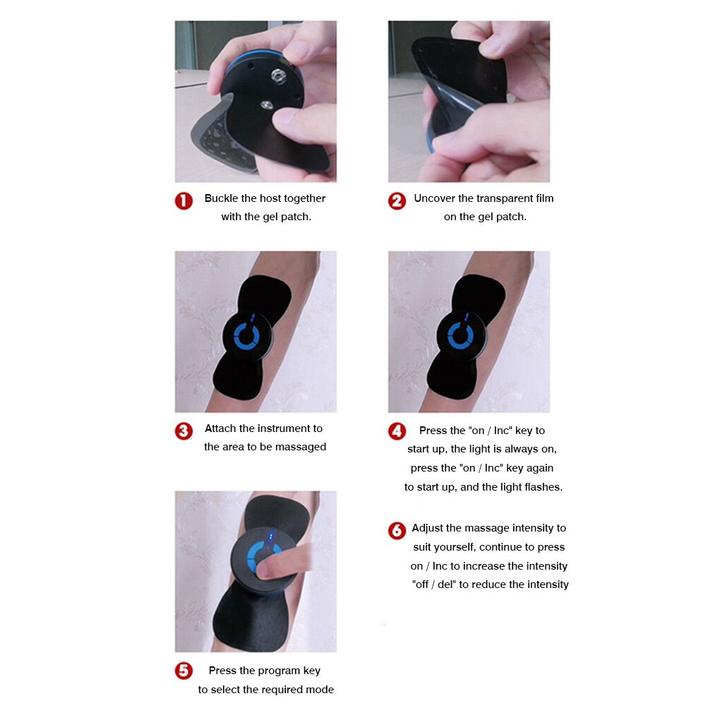 1 Buckle the host together with the gel patch.

2 Uncover the transparent film on the gel patch.

3 Attach the instrument to the area to be massaged

4 Press the "on / Inc" key to start up, the light is always on, press the "on / Inc" key again to start up, and the light flashes.

5 Press the program key to select the required mode

6 Adjust the massage intensity to suit yourself, continue to press on / Inc to increase the intensity "off / del" to reduce the intensity