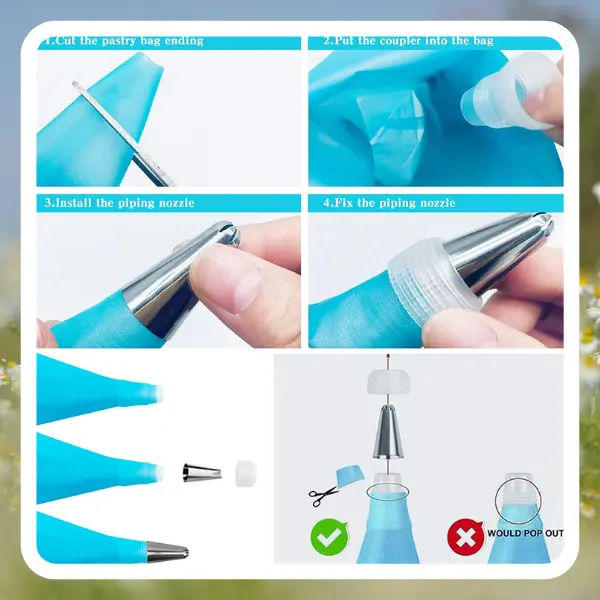 1.Cut the pastry bag ending

2.Put the coupler into the bag

3.Install the piping nozzle

4.Fix the piping nozzle

WOULD POP OUT