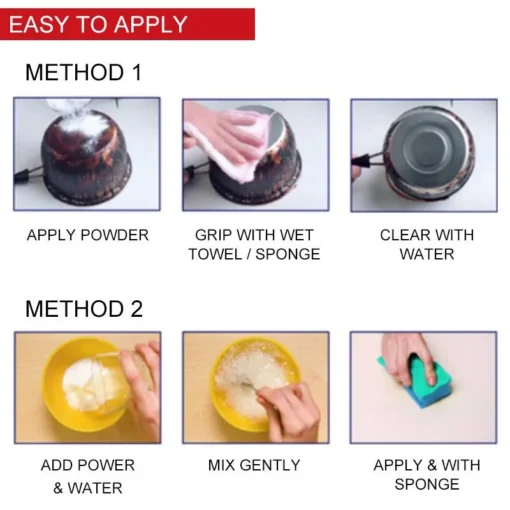 EASY TO APPLY

METHOD 1

APPLY POWDER

GRIP WITH WET TOWEL / SPONGE

CLEAR WITH WATER

METHOD 2

ADD POWER & WATER

MIX GENTLY

APPLY & WITH SPONGE