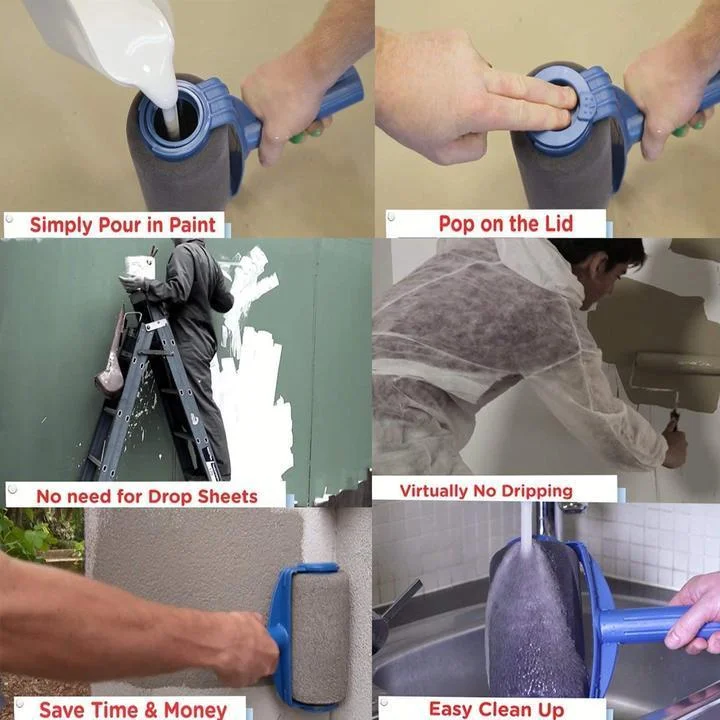 Simply Pour in Paint

Pop on the Lid

No need for Drop Sheets

Virtually No Dripping

Save Time & Money

Easy Clean Up