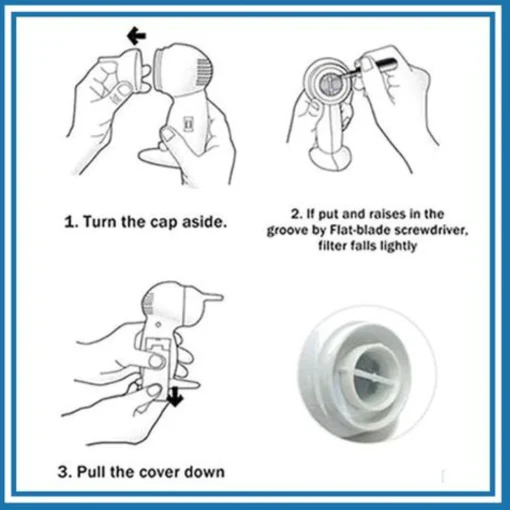 1. Turn the cap aside.

2. If put and raises in the groove by Flat-blade screwdriver, filter falls lightly

3. Pull the cover down