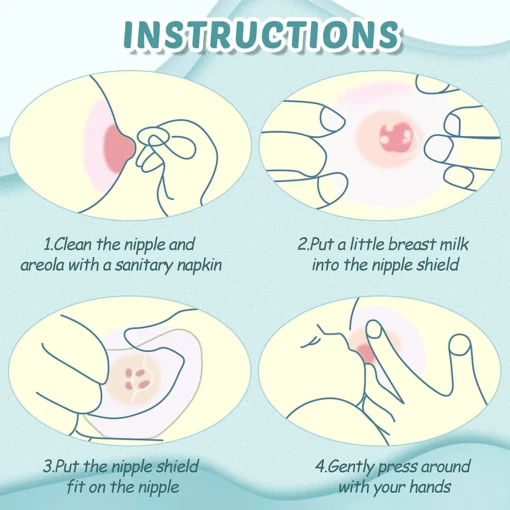 INSTRUCTIONS

1.Clean the nipple and areola with a sanitary napkin

2.Put a little breast milk into the nipple shield

3.Put the nipple shield fit on the nipple

4.Gently press around with your hands