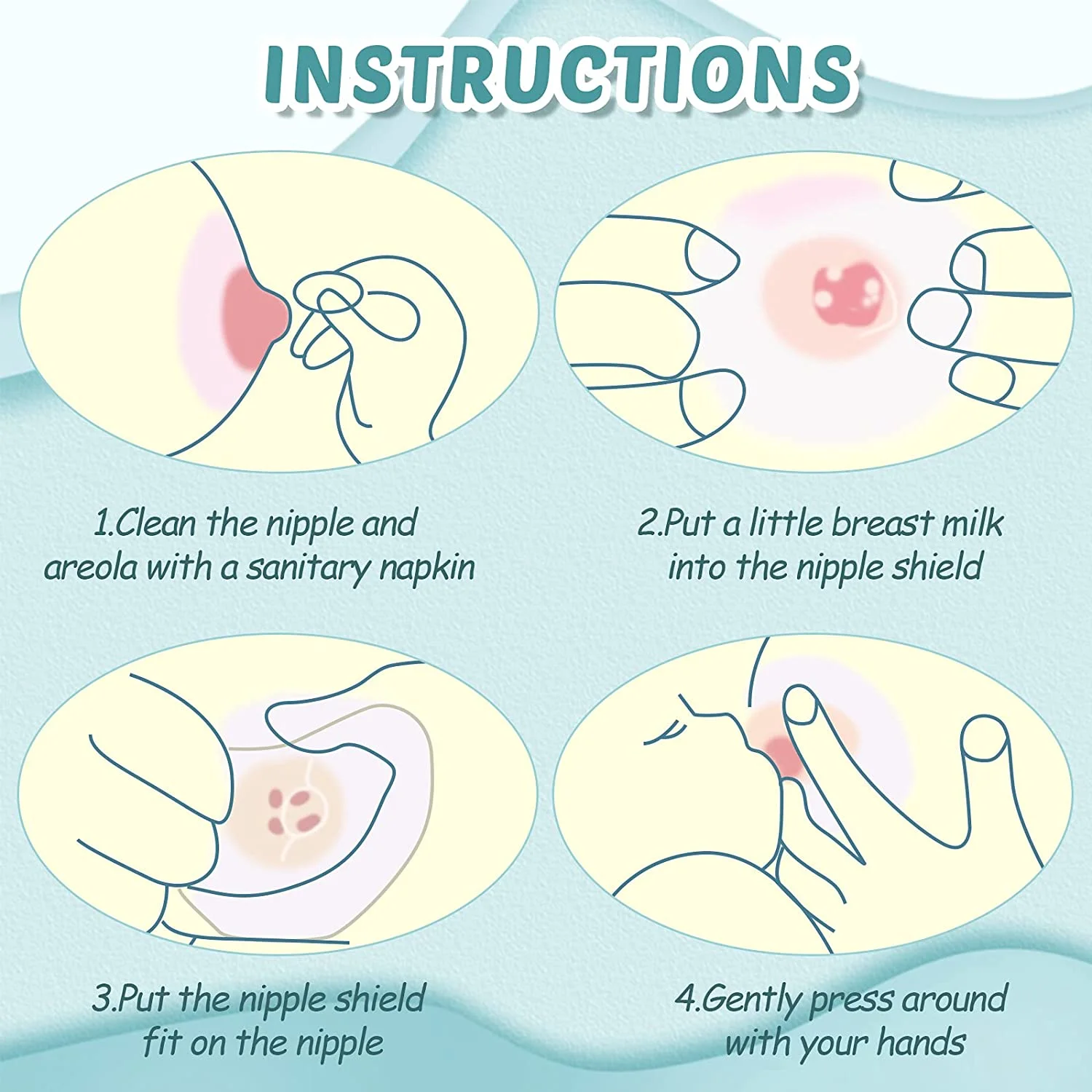 INSTRUCTIONS

1.Clean the nipple and areola with a sanitary napkin

2.Put a little breast milk into the nipple shield

3.Put the nipple shield fit on the nipple

4.Gently press around with your hands