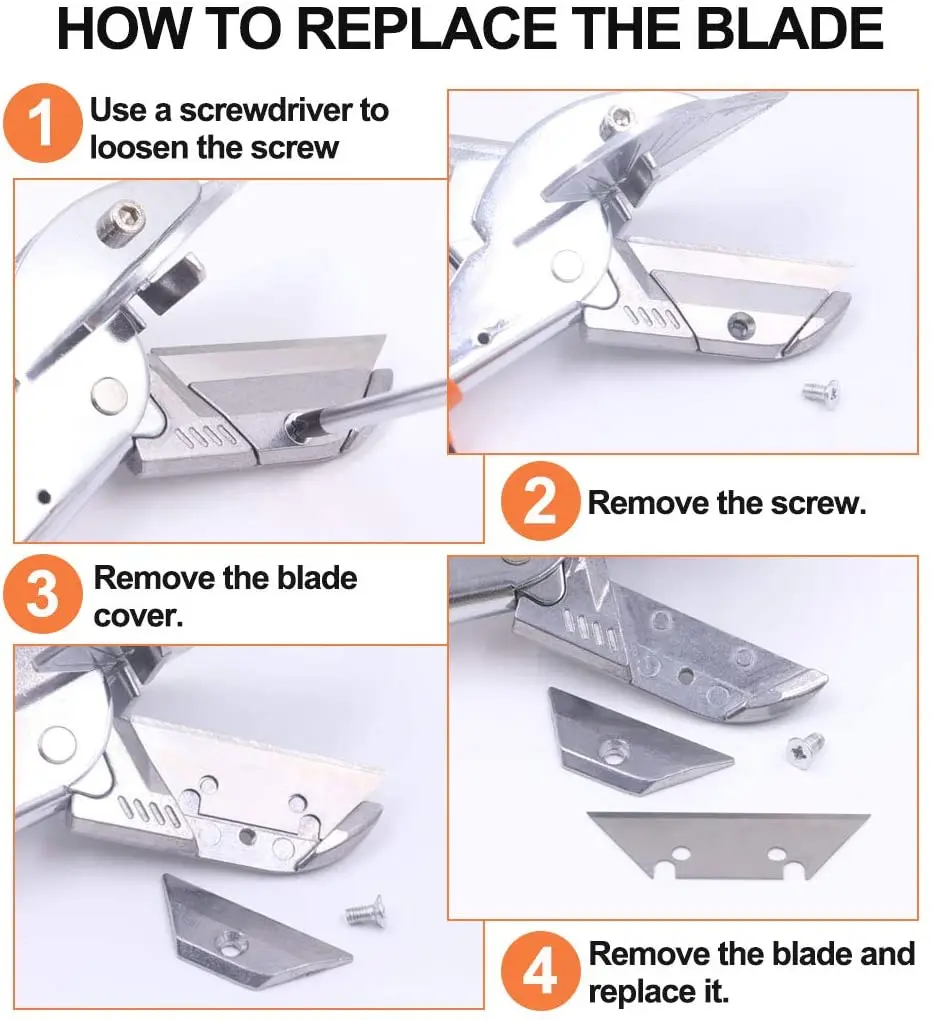 HOW TO REPLACE THE BLADE

1 Use a screwdriver to loosen the screw

2 Remove the screw.

3 Remove the blade cover.

4 Remove the blade and replace it.