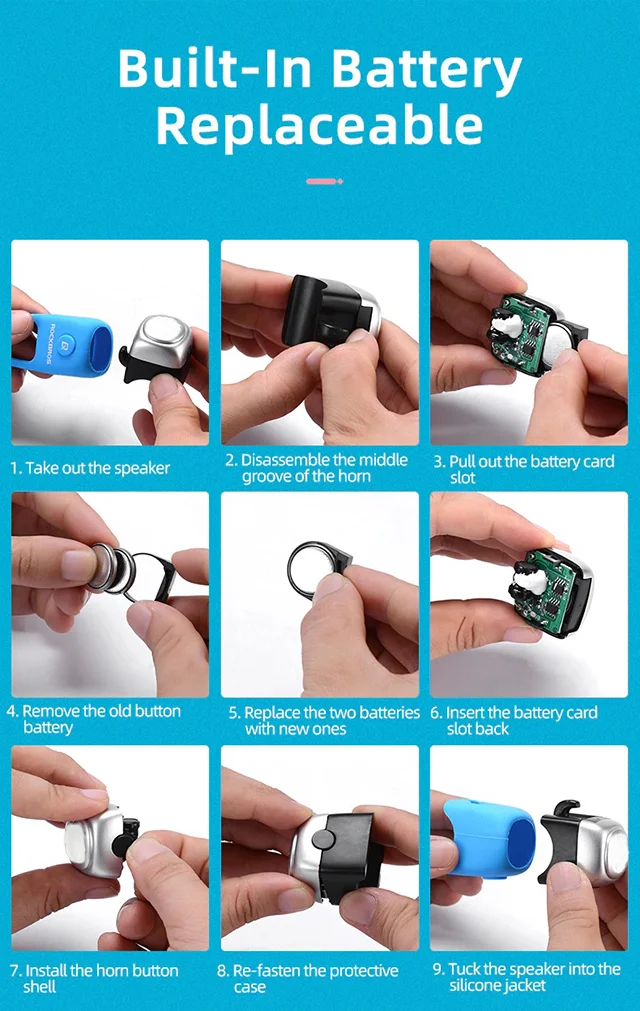 Built-In Battery Replaceable

ROCKBROS

1. Take out the speaker

2. Disassemble the middle groove of the horn

3. Pull out the battery card slot

4. Remove the old button battery

5. Replace the two batteries with new ones

6. Insert the battery card slot back

7. Install the horn button shell

8. Re-fasten the protective case

9. Tuck the speaker into the silicone jacket