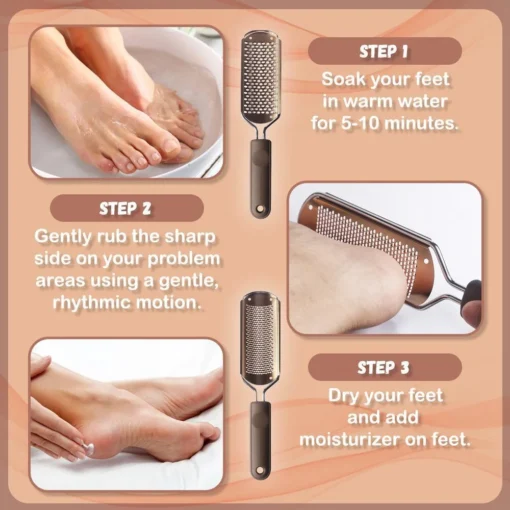 STEP 1
Soak your feet in warm water for 5-10 minutes.

STEP 2
Gently rub the sharp side on your problem areas using a gentle, rhythmic motion.

STEP 3
Dry your feet and add moisturizer on feet.