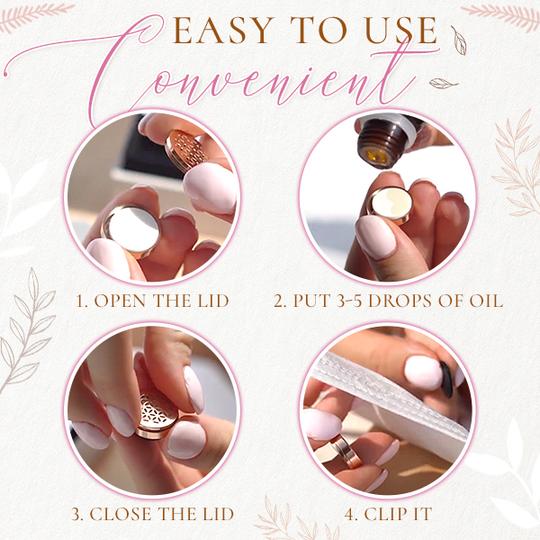 EASY TO USE
Convenient

1. OPEN THE LID

2. PUT 3-5 DROPS OF OIL

3. CLOSE THE LID

4. CLIP IT