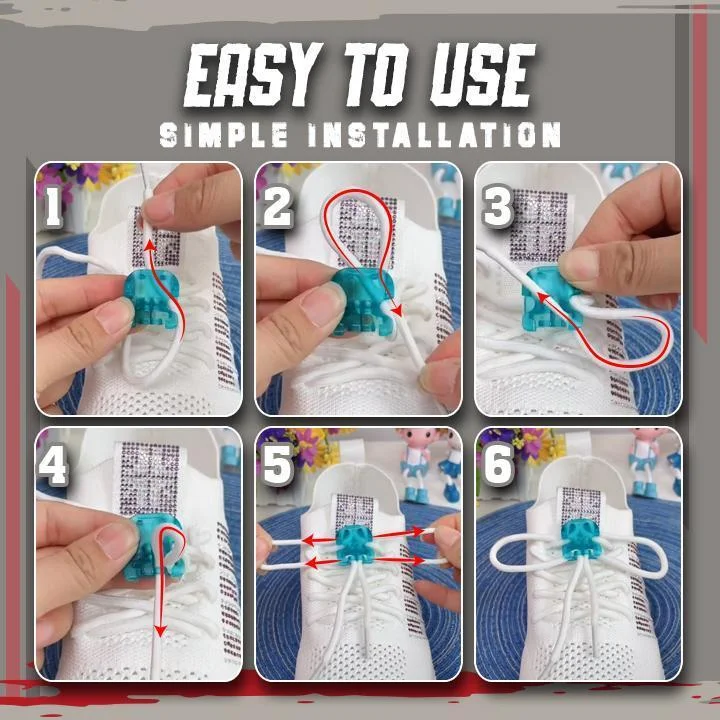 EASY TO USE
SIMPLE INSTALLATION

1

2

3

4

5

6