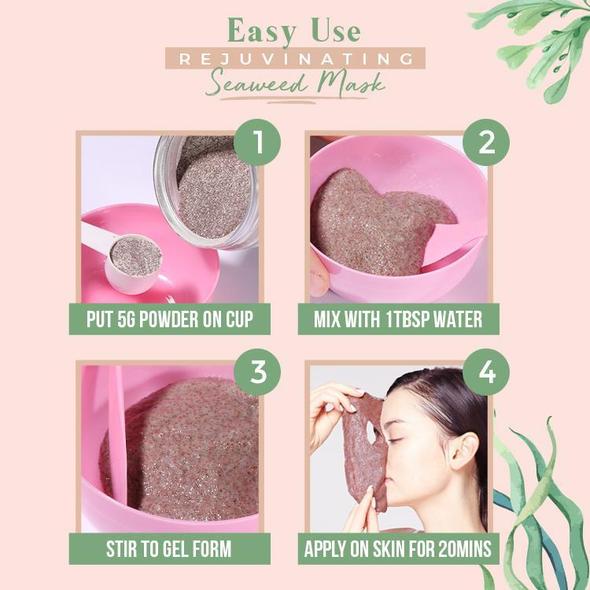 Easy Use
REJUVINATING
Seaweed Mask

1
PUT 5G POWDER ON CUP

2
MIX WITH 1TBSP WATER

3
STIR TO GEL FORM

4
APPLY ON SKIN FOR 20MINS