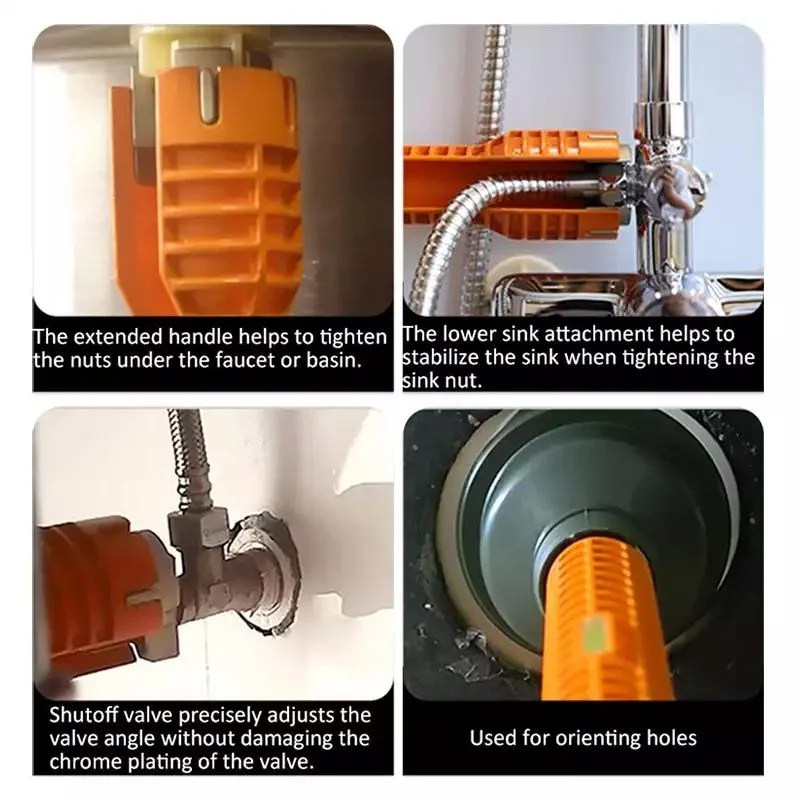 The extended handle helps to tighten the nuts under the faucet or basin.

The lower sink attachment helps to stabilize the sink when tightening the sink nut.

Shutoff valve precisely adjusts the valve angle without damaging the chrome plating of the valve.

Used for orienting holes