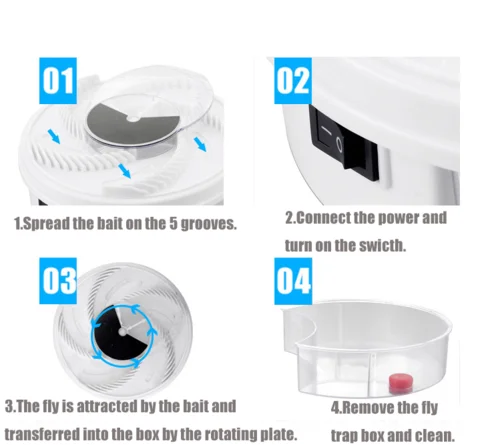 01

1.Spread the bait on the 5 grooves.

02

2.Connect the power and turn on the swicth.

03

3.The fly is attracted by the bait and transferred into the box by the rotating plate.

04

4.Remove the fly trap box and clean.