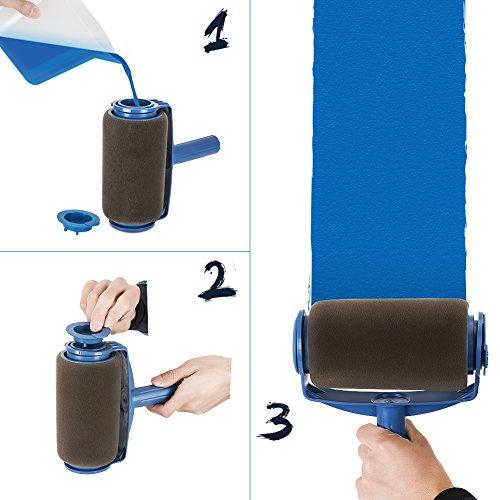 1

2

3