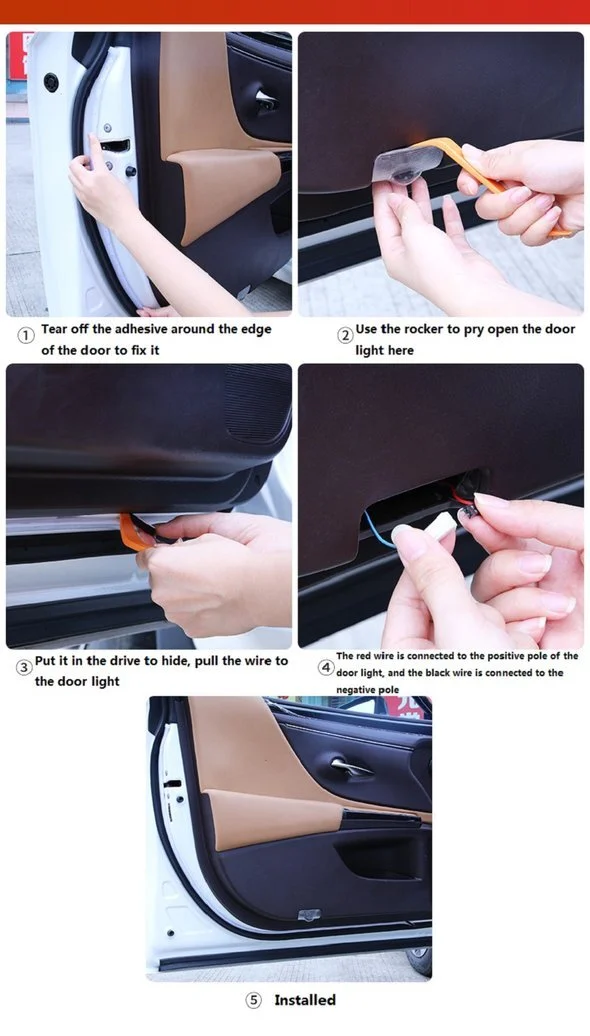 ① Tear off the adhesive around the edge of the door to fix it

② Use the rocker to pry open the door light here

③ Put it in the drive to hide, pull the wire to the door light

④ The red wire is connected to the positive pole of the door light, and the black wire is connected to the negative pole

⑤ Installed