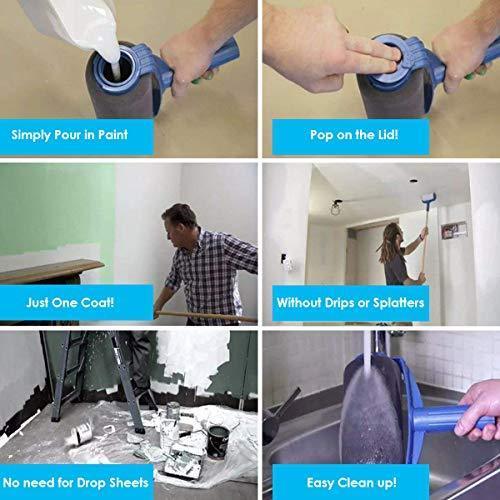 Simply Pour in Paint

Pop on the Lid!

Just One Coat!

Without Drips or Splatters

No need for Drop Sheets

Easy Clean up!