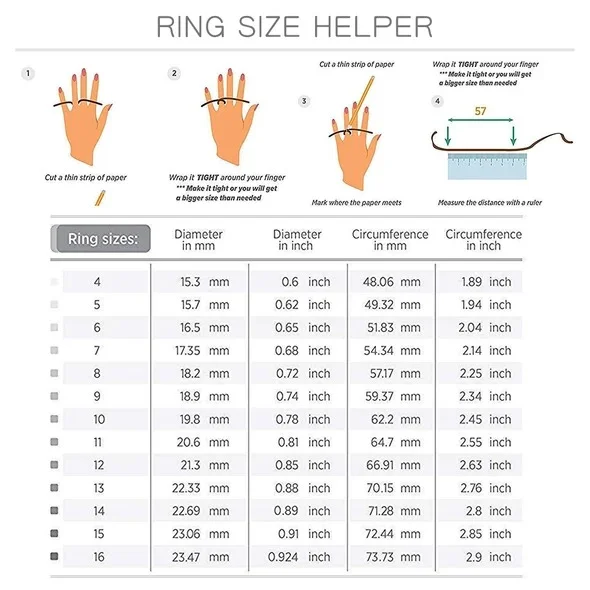 RING SIZE HELPER

1

Cut a thin strip of paper

2

Wrap it TIGHT around your finger
*** Make it tight or you will get a bigger size than needed

Cut a thin strip of paper

3

Mark where the paper meets

Wrap it TIGHT around your finger
*** Make it tight or you will get a bigger size than needed

4

57

Measure the distance with a ruler

| Ring sizes: | Diameter in mm | Diameter in inch | Circumference in mm | Circumference in inch |
|---|---|---|---|---|
| 4 | 15.3 mm | 0.6 inch | 48.06 mm | 1.89 inch |
| 5 | 15.7 mm | 0.62 inch | 49.32 mm | 1.94 inch |
| 6 | 16.5 mm | 0.65 inch | 51.83 mm | 2.04 inch |
| 7 | 17.35 mm | 0.68 inch | 54.34 mm | 2.14 inch |
| 8 | 18.2 mm | 0.72 inch | 57.17 mm | 2.25 inch |
| 9 | 18.9 mm | 0.74 inch | 59.37 mm | 2.34 inch |
| 10 | 19.8 mm | 0.78 inch | 62.2 mm | 2.45 inch |
| 11 | 20.6 mm | 0.81 inch | 64.7 mm | 2.55 inch |
| 12 | 21.3 mm | 0.85 inch | 66.91 mm | 2.63 inch |
| 13 | 22.33 mm | 0.88 inch | 70.15 mm | 2.76 inch |
| 14 | 22.69 mm | 0.89 inch | 71.28 mm | 2.8 inch |
| 15 | 23.06 mm | 0.91 inch | 72.44 mm | 2.85 inch |
| 16 | 23.47 mm | 0.924 inch | 73.73 mm | 2.9 inch |