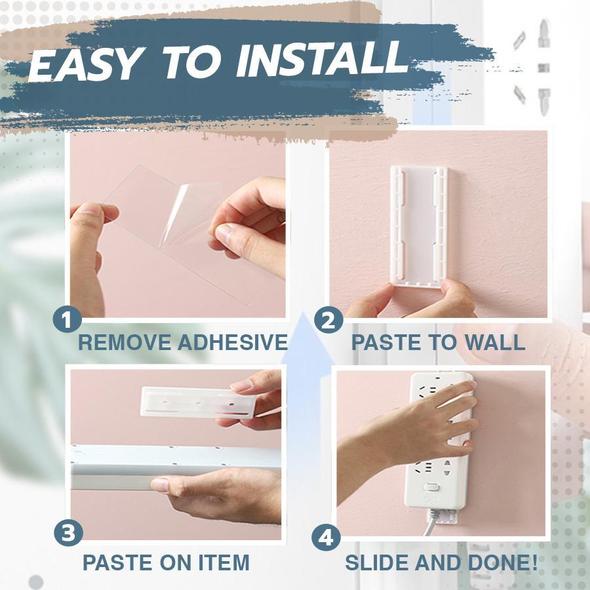 EASY TO INSTALL

1 REMOVE ADHESIVE

2 PASTE TO WALL

3 PASTE ON ITEM

4 SLIDE AND DONE!