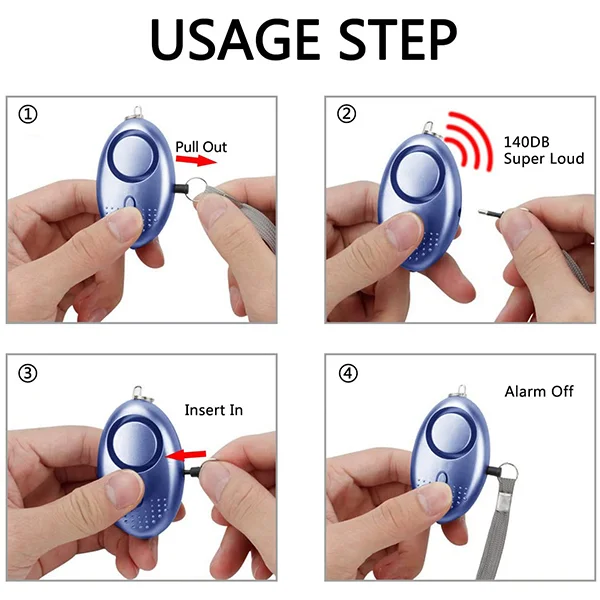 USAGE STEP

①
Pull Out

②
140DB
Super Loud

③
Insert In

④
Alarm Off