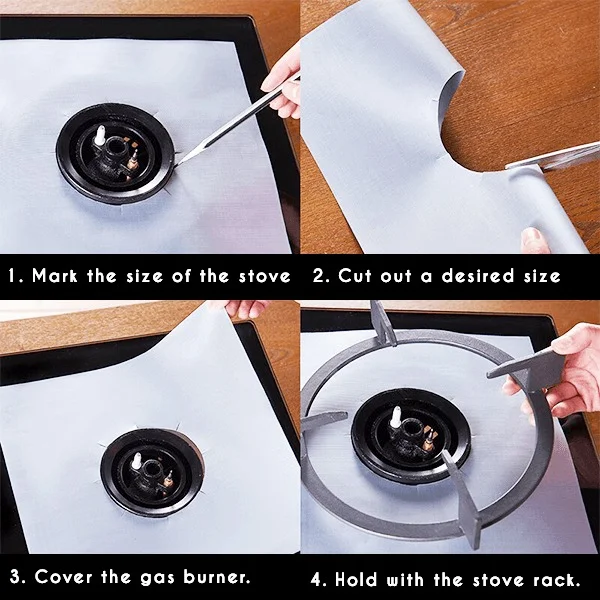 1. Mark the size of the stove

2. Cut out a desired size

3. Cover the gas burner.

4. Hold with the stove rack.